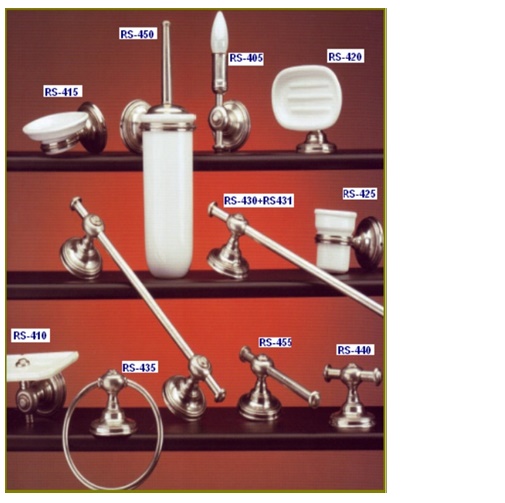 RS-450
RS-405
RS-420
RS-415
RS-430+RS431
RS-425
RS-410
RS-455
RS-440
RS-435